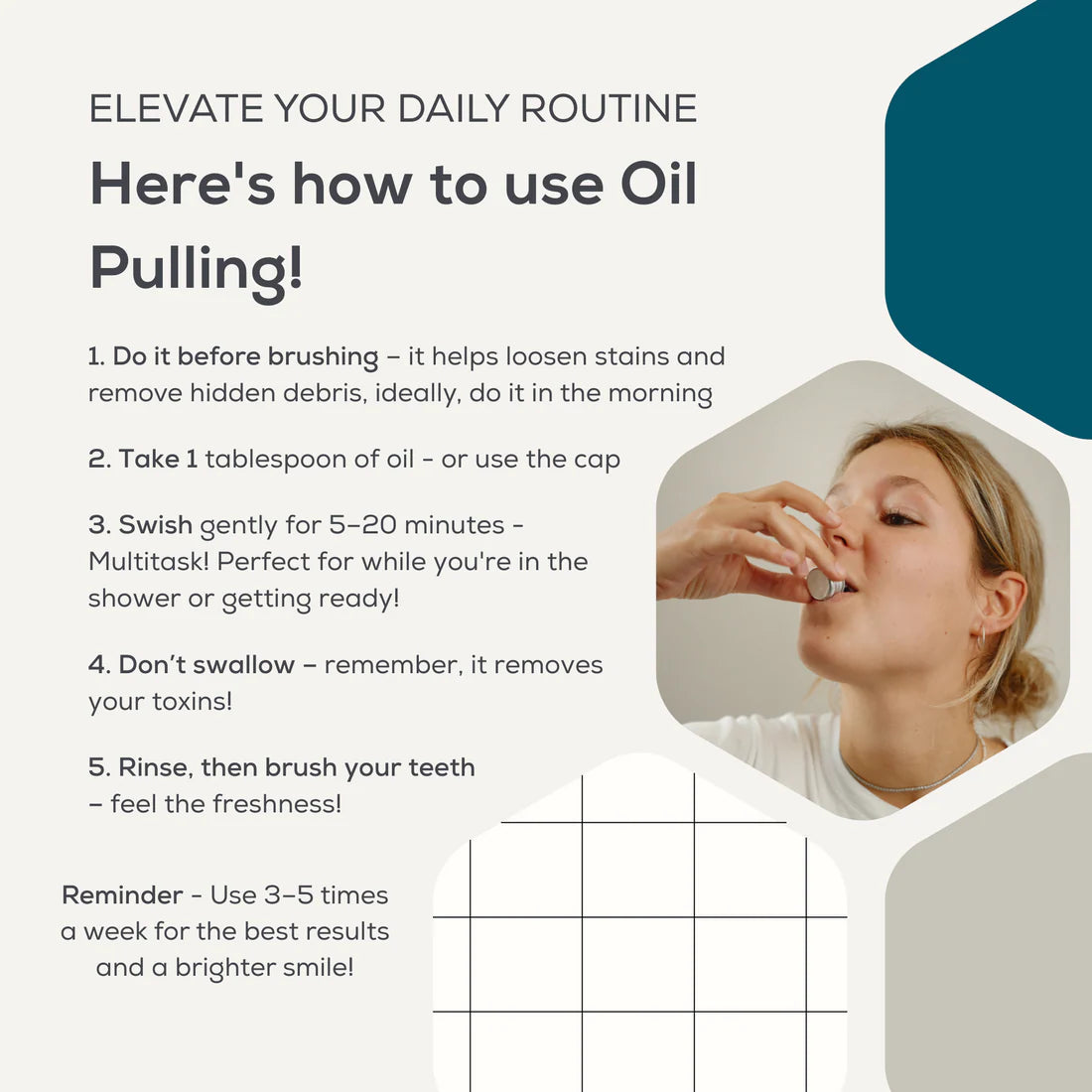 ELEVATE YOUR DAILY ROUTINE

Here's how to use Oil Pulling!

1. Do it before brushing – it helps loosen stains and remove hidden debris, ideally, do it in the morning

2. Take 1 tablespoon of oil - or use the cap

3. Swish gently for 5–20 minutes - Multitask! Perfect for while you're in the shower or getting ready!

4. Don't swallow – remember, it removes your toxins!

5. Rinse, then brush your teeth – feel the freshness!

Reminder - Use 3–5 times a week for the best results and a brighter smile!